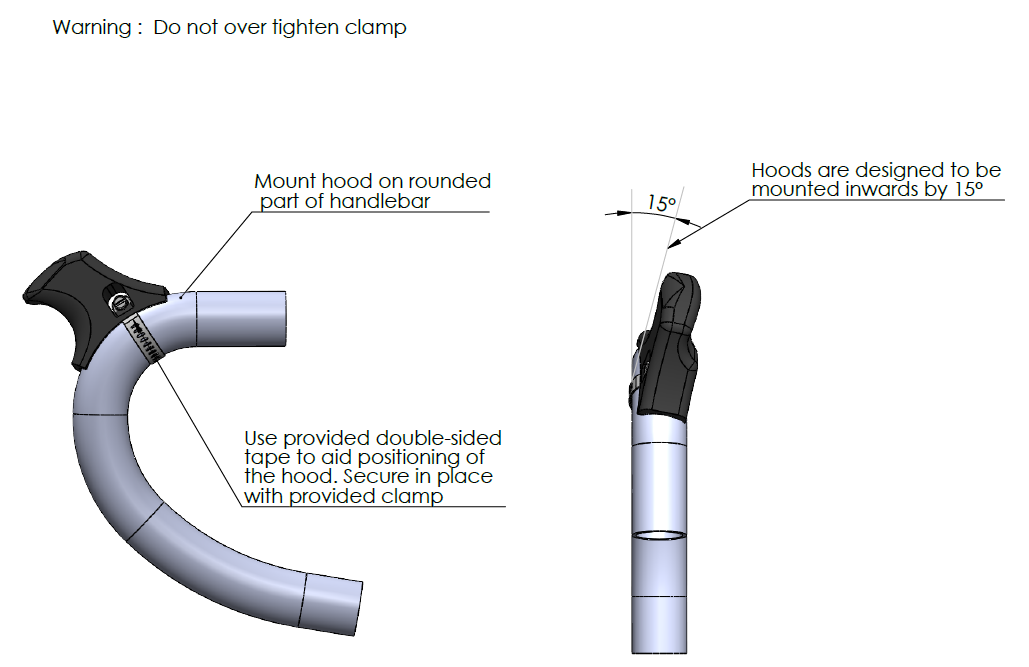 Warning : Do not over tighten clamp

Mount hood on rounded part of handlebar

Use provided double-sided tape to aid positioning of the hood. Secure in place with provided clamp

15°

Hoods are designed to be mounted inwards by 15°